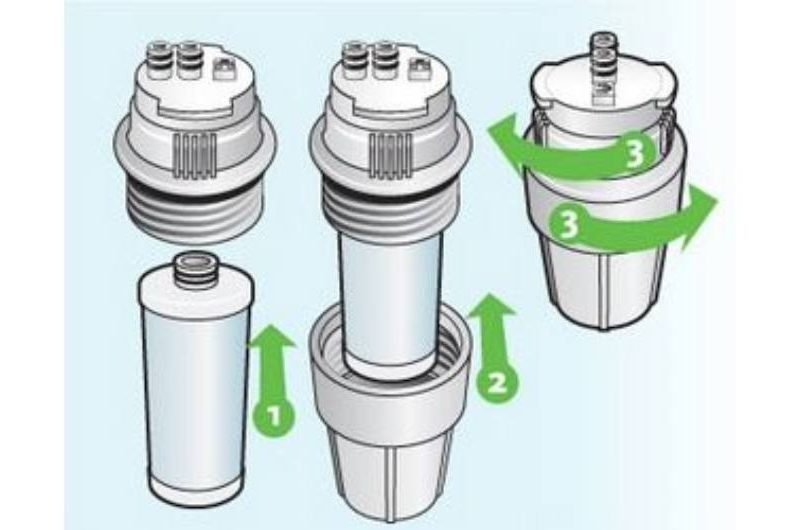 1
2
3
3